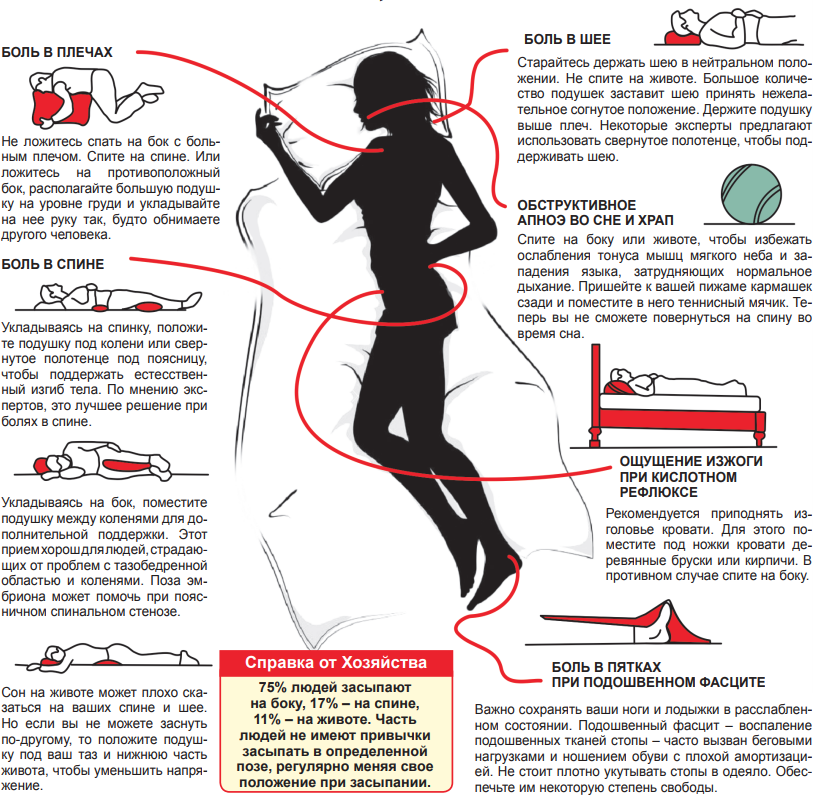 БОЛЬ В ПЛЕЧАХ

Не ложитесь спать на бок с больным плечом. Спите на спине. Или ложитесь на противоположный бок, располагайте большую подушку на уровне груди и укладывайте на нее руку так, будто обнимаете другого человека.

БОЛЬ В СПИНЕ

Укладываясь на спинку, положите подушку под колени или свернутое полотенце под поясницу, чтобы поддержать естественный изгиб тела. По мнению экспертов, это лучшее решение при болях в спине.

Укладываясь на бок, поместите подушку между коленями для дополнительной поддержки. Этот прием хорош для людей, страдающих от проблем с тазобедренной областью и коленями. Поза эмбриона может помочь при поясничном спинальном стенозе.

Сон на животе может плохо сказаться на ваших спине и шее. Но если вы не можете заснуть по-другому, то положите подушку под ваш таз и нижнюю часть живота, чтобы уменьшить напряжение.

Справка от Хозяйства

75% людей засыпают на боку, 17% – на спине, 11% – на животе. Часть людей не имеют привычки засыпать в определенной позе, регулярно меняя свое положение при засыпании.

БОЛЬ В ШЕЕ

Старайтесь держать шею в нейтральном положении. Не спите на животе. Большое количество подушек заставит шею принять нежелательное согнутое положение. Держите подушку выше плеч. Некоторые эксперты предлагают использовать свернутое полотенце, чтобы поддерживать шею.

ОБСТРУКТИВНОЕ АПНОЭ ВО СНЕ И ХРАП

Спите на боку или животе, чтобы избежать ослабления тонуса мышц мягкого неба и западения языка, затрудняющих нормальное дыхание. Пришейте к вашей пижаме кармашек сзади и поместите в него теннисный мячик. Теперь вы не сможете повернуться на спину во время сна.

ОЩУЩЕНИЕ ИЗЖОГИ ПРИ КИСЛОТНОМ РЕФЛЮКСЕ

Рекомендуется приподнять изголовье кровати. Для этого поместите под ножки кровати деревянные бруски или кирпичи. В противном случае спите на боку.

БОЛЬ В ПЯТКАХ ПРИ ПОДОШВЕННОМ ФАСЦИТЕ

Важно сохранять ваши ноги и лодыжки в расслабленном состоянии. Подошвенный фасцит – воспаление подошвенных тканей стопы – часто вызван беговыми нагрузками и ношением обуви с плохой амортизацией. Не стоит плотно укутывать стопы в одеяло. Обеспечьте им некоторую степень свободы.